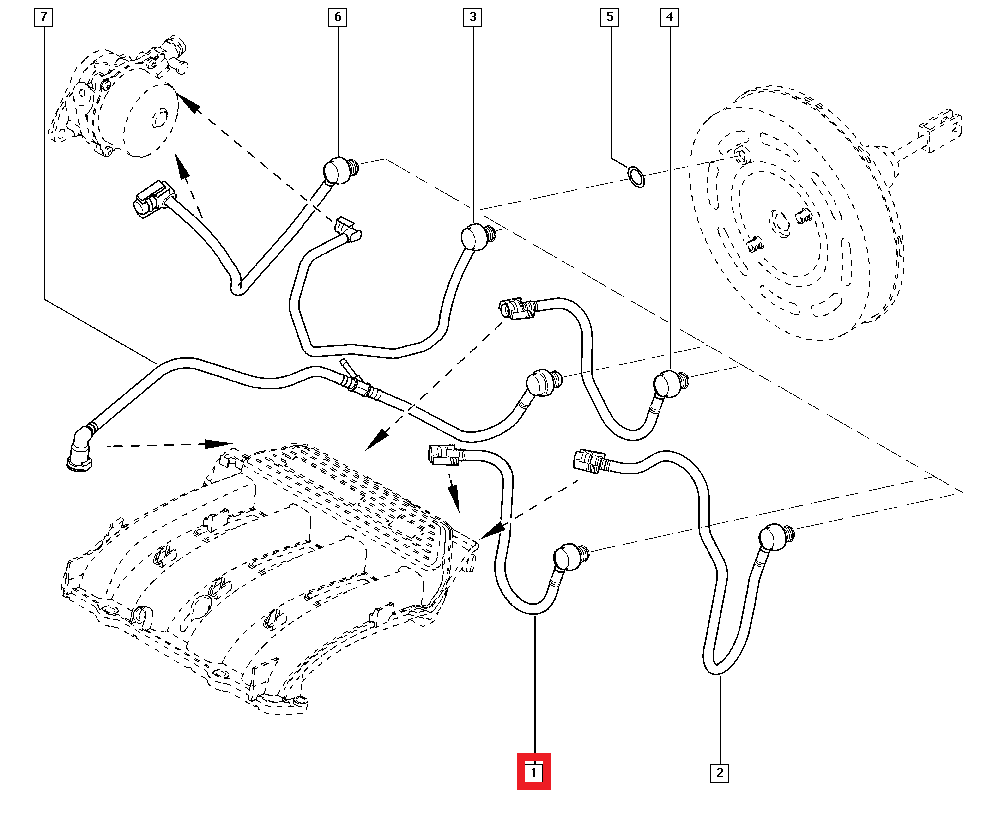 7
6
3
5
4
1
2